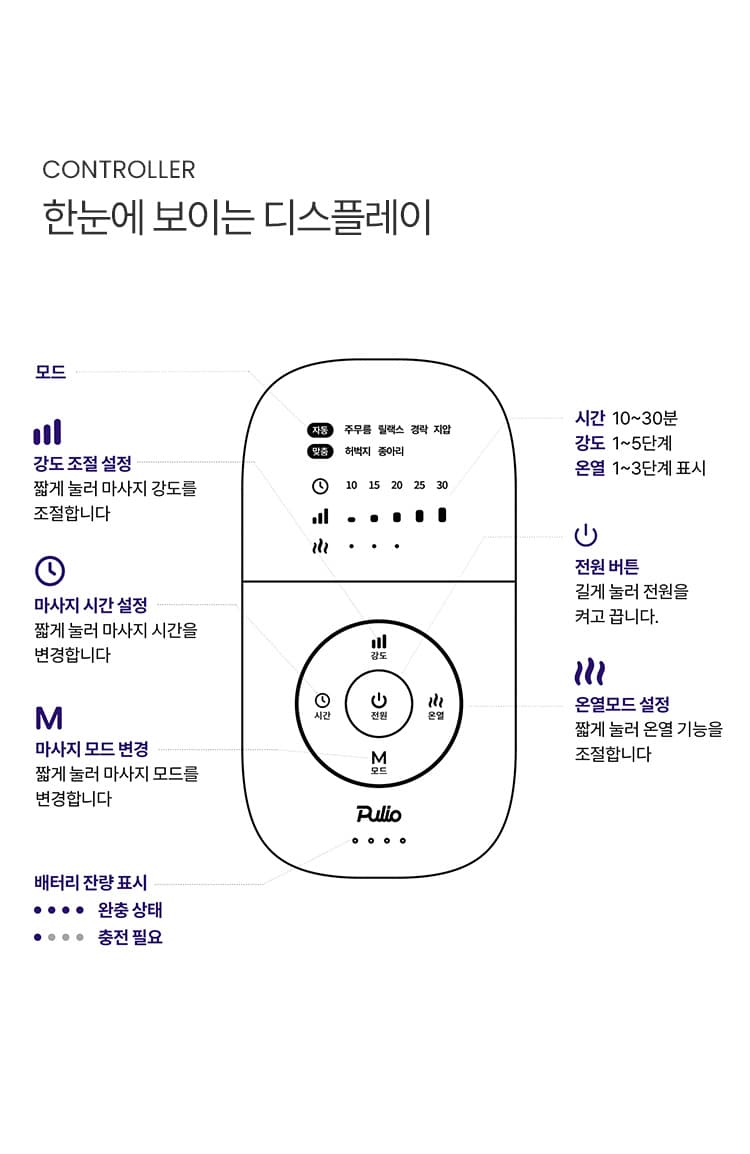 CONTROLLER
한눈에 보이는 디스플레이

모드

강도 조절 설정
짧게 눌러 마사지 강도를 조절합니다

마사지 시간 설정
짧게 눌러 마사지 시간을 변경합니다

M
마사지 모드 변경
짧게 눌러 마사지 모드를 변경합니다

배터리 잔량 표시
완충 상태
충전 필요

자동 주무름 릴랙스 경락 지압
맞춤 허벅지 종아리
10 15 20 25 30

강도
시간
전원
온열
M
모드
Pulio

시간 10~30분
강도 1~5단계
온열 1~3단계 표시

전원 버튼
길게 눌러 전원을 켜고 끕니다.

온열모드 설정
짧게 눌러 온열 기능을 조절합니다